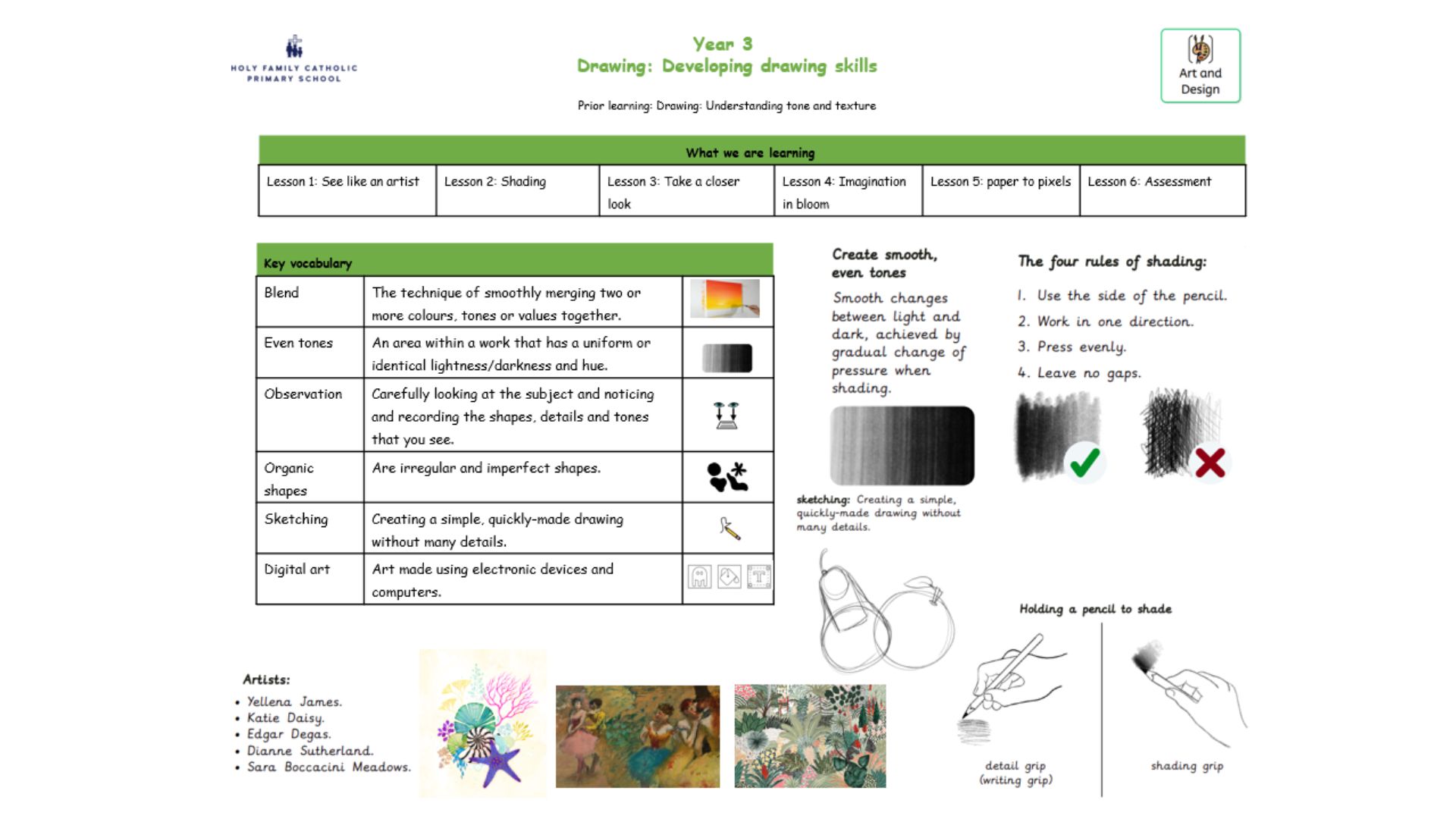 HOLY FAMILY CATHOLIC PRIMARY SCHOOL

Year 3
Drawing: Developing drawing skills

Art and Design

Prior learning: Drawing: Understanding tone and texture

| What we are learning | | | | | |
|---|---|---|---|---|---|
| Lesson 1: See like an artist | Lesson 2: Shading | Lesson 3: Take a closer look | Lesson 4: Imagination in bloom | Lesson 5: paper to pixels | Lesson 6: Assessment |

| Key vocabulary | | |
|---|---|---|
| Blend | The technique of smoothly merging two or more colours, tones or values together. | |
| Even tones | An area within a work that has a uniform or identical lightness/darkness and hue. | |
| Observation | Carefully looking at the subject and noticing and recording the shapes, details and tones that you see. | |
| Organic shapes | Are irregular and imperfect shapes. | |
| Sketching | Creating a simple, quickly-made drawing without many details. | |
| Digital art | Art made using electronic devices and computers. | |

Create smooth, even tones

Smooth changes between light and dark, achieved by gradual change of pressure when shading.

sketching: Creating a simple, quickly-made drawing without many details.

The four rules of shading:

1. Use the side of the pencil.
2. Work in one direction.
3. Press evenly.
4. Leave no gaps.

Holding a pencil to shade

detail grip (writing grip)

shading grip

Artists:
• Yellena James.
• Katie Daisy.
• Edgar Degas.
• Dianne Sutherland.
• Sara Boccacini Meadows.